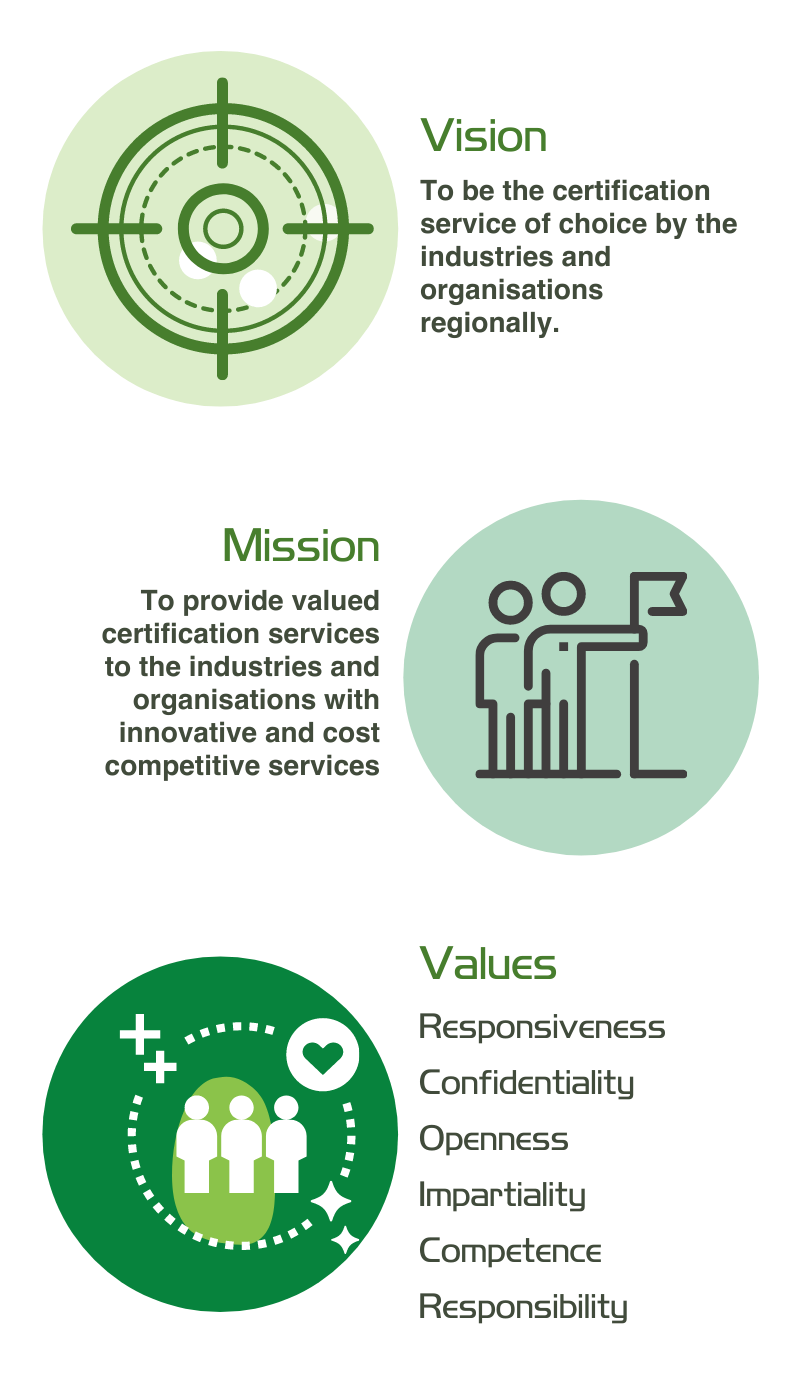 Vision

To be the certification service of choice by the industries and organisations regionally.

Mission

To provide valued certification services to the industries and organisations with innovative and cost competitive services

Values

Responsiveness

Confidentiality

Openness

Impartiality

Competence

Responsibility