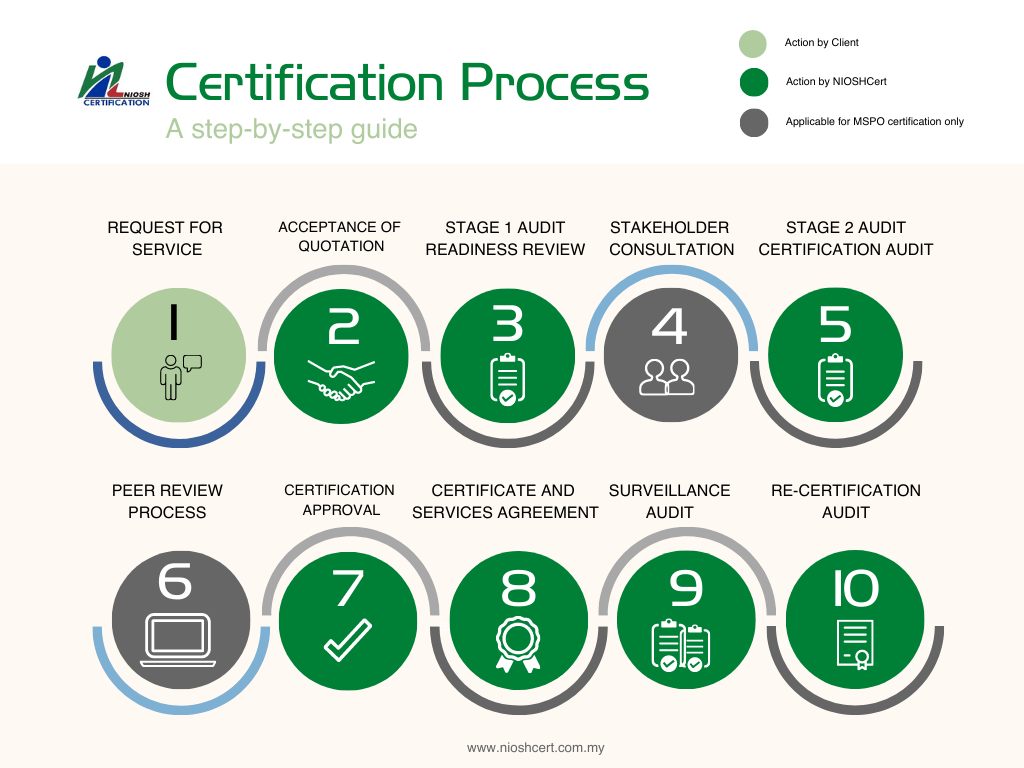 NIOSH CERTIFICATION

Certification Process

A step-by-step guide

Action by Client

Action by NIOSHCert

Applicable for MSPO certification only

REQUEST FOR SERVICE

1

ACCEPTANCE OF QUOTATION

2

STAGE 1 AUDIT READINESS REVIEW

3

STAKEHOLDER CONSULTATION

4

STAGE 2 AUDIT CERTIFICATION AUDIT

5

PEER REVIEW PROCESS

6

CERTIFICATION APPROVAL

7

CERTIFICATE AND SERVICES AGREEMENT

8

SURVEILLANCE AUDIT

9

RE-CERTIFICATION AUDIT

10

www.nioshcert.com.my