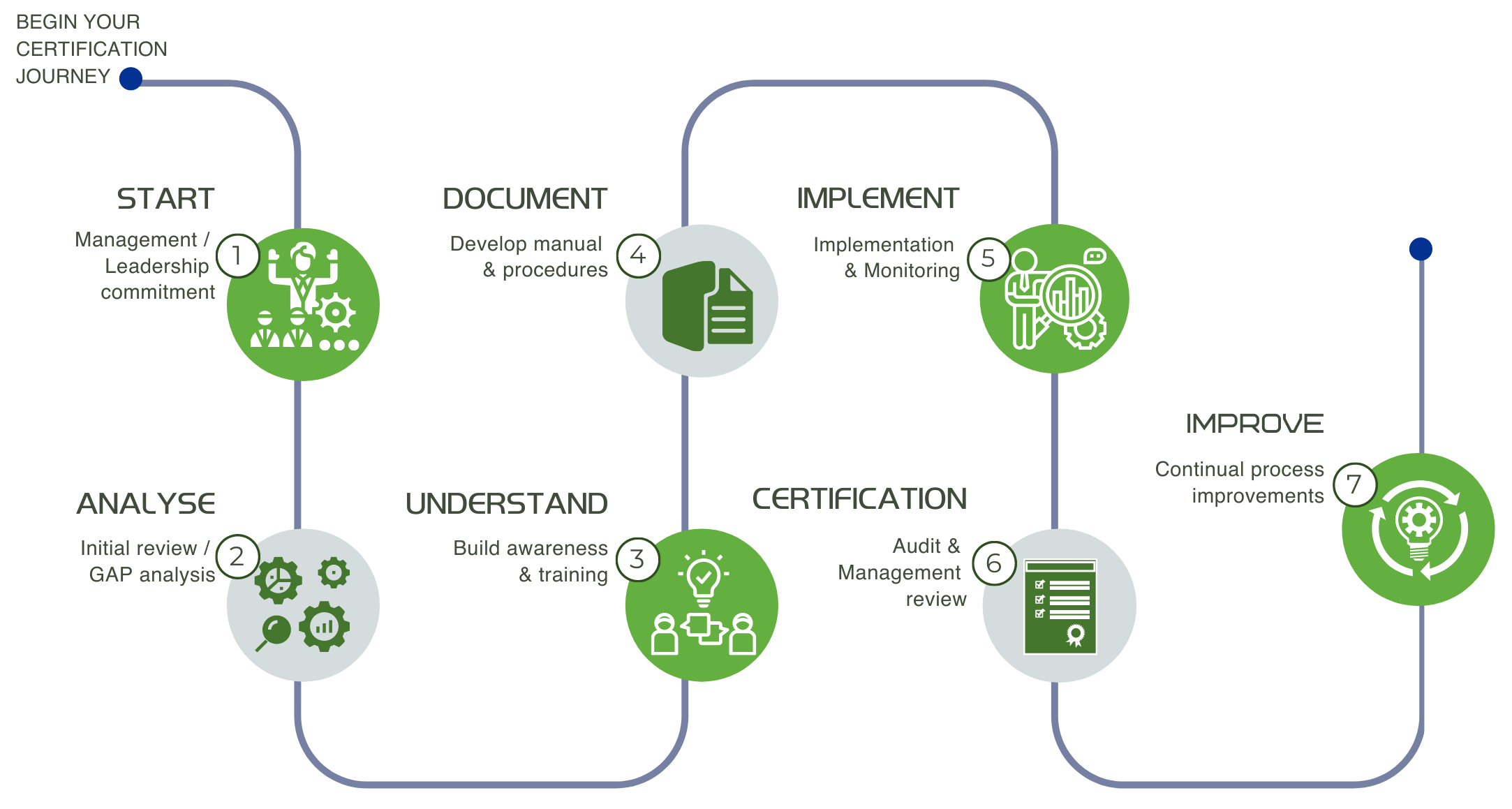 BEGIN YOUR CERTIFICATION JOURNEY

START

Management / Leadership commitment

1

ANALYSE

Initial review / GAP analysis

2

UNDERSTAND

Build awareness & training

3

DOCUMENT

Develop manual & procedures

4

IMPLEMENT

Implementation & Monitoring

5

CERTIFICATION

Audit & Management review

6

IMPROVE

Continual process improvements

7